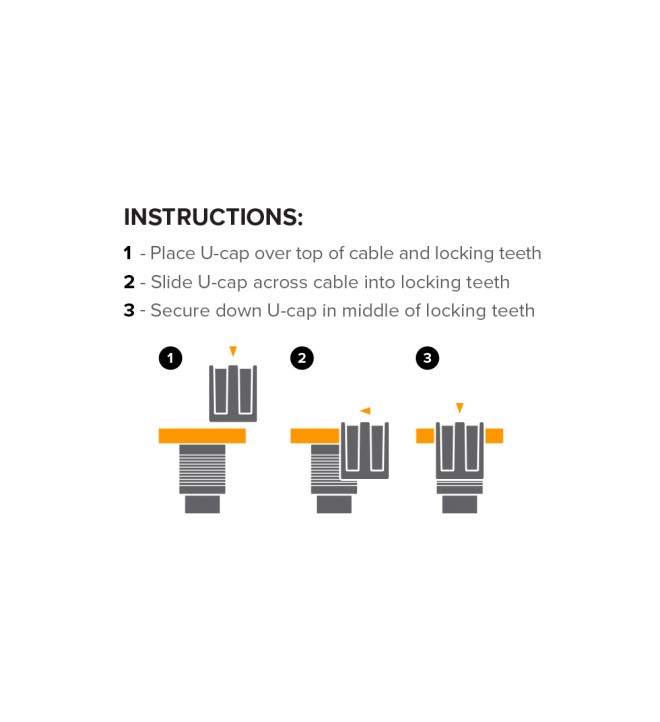 INSTRUCTIONS:

1 - Place U-cap over top of cable and locking teeth

2 - Slide U-cap across cable into locking teeth

3 - Secure down U-cap in middle of locking teeth

1

2

3